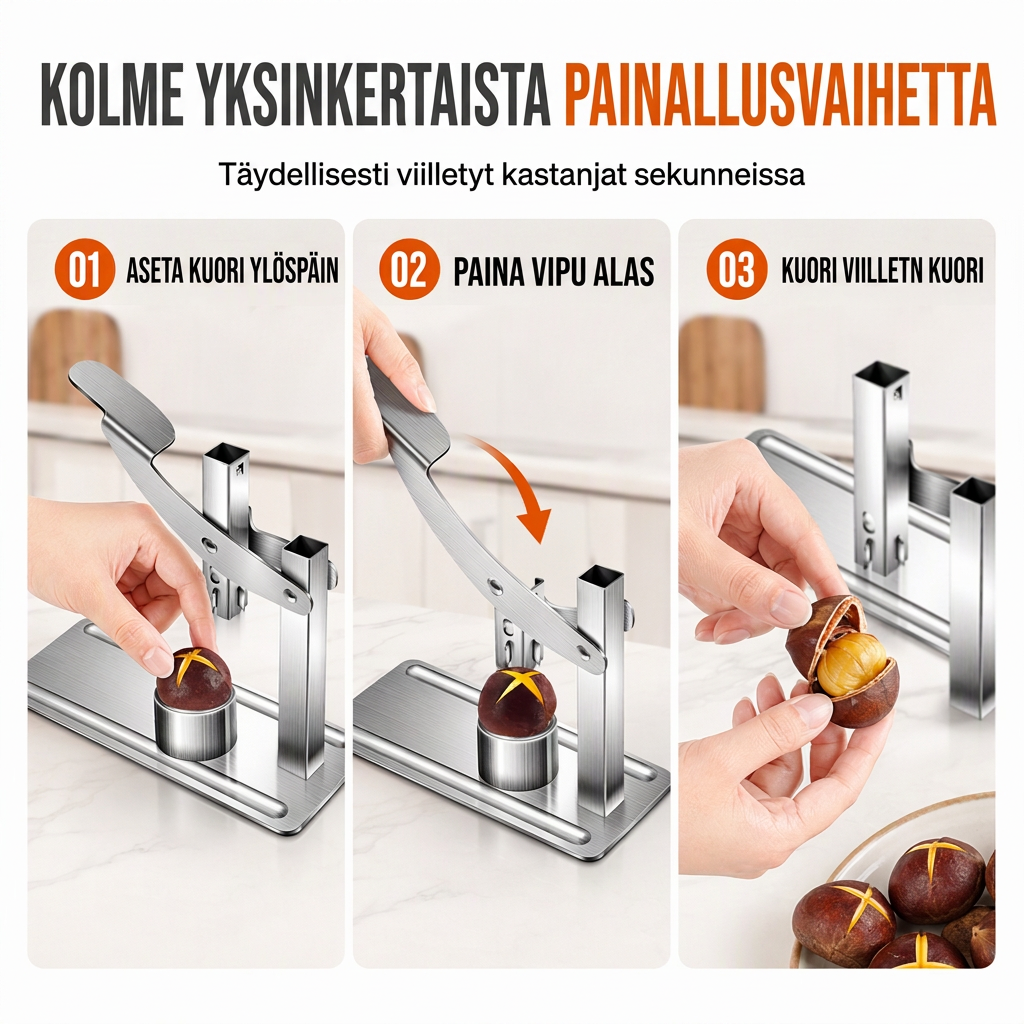 KOLME YKSINKERTAISTA PAINALLUSVAIHETTA

Täydellisesti viilletyt kastanjat sekunneissa

01 ASETA KUORI YLÖSPÄIN

02 PAINA VIPU ALAS

03 KUORI VIILLETN KUORI