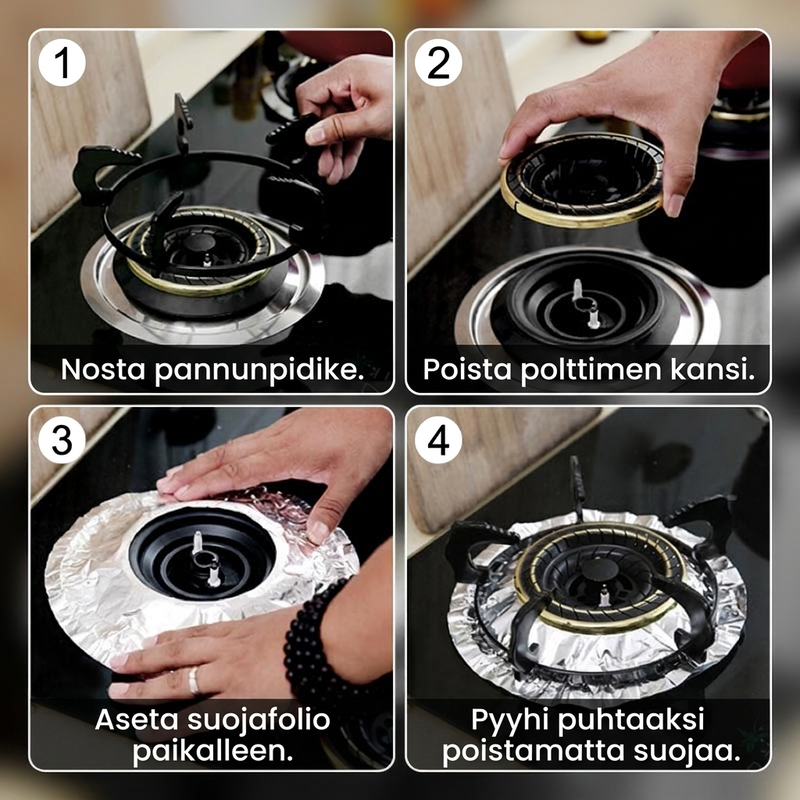 1

Nosta pannunpidike.

2

Poista polttimen kansi.

3

Aseta suojafolio paikalleen.

4

Pyyhi puhtaaksi poistamatta suojaa.