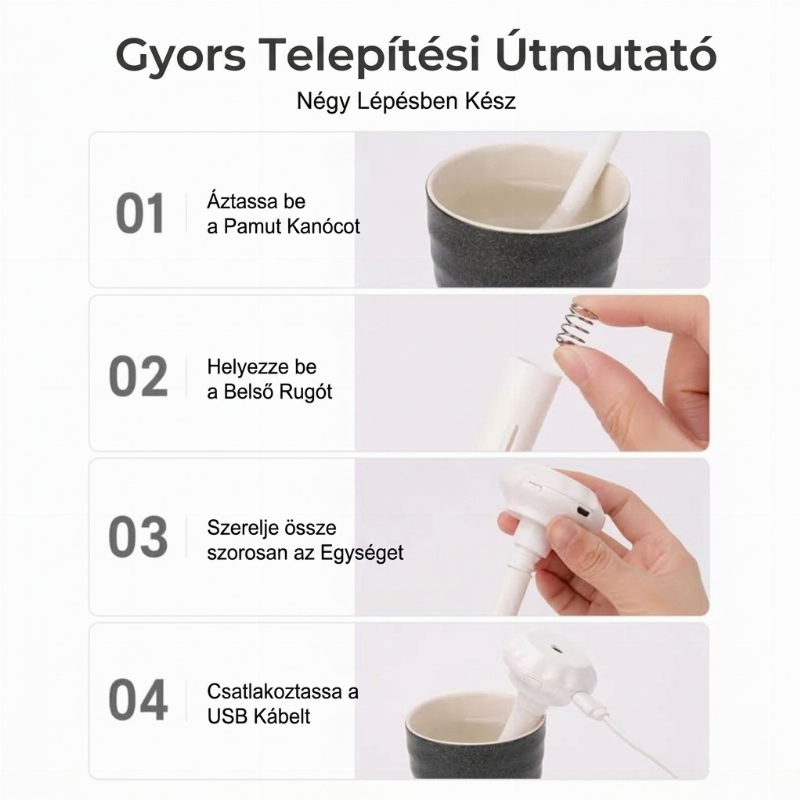 Gyors Telepítési Útmutató

Négy Lépésben Kész

01 Áztassa be a Pamut Kanócot

02 Helyezze be a Belső Rugót

03 Szerelje össze szorosan az Egységet

04 Csatlakoztassa a USB Kábelt